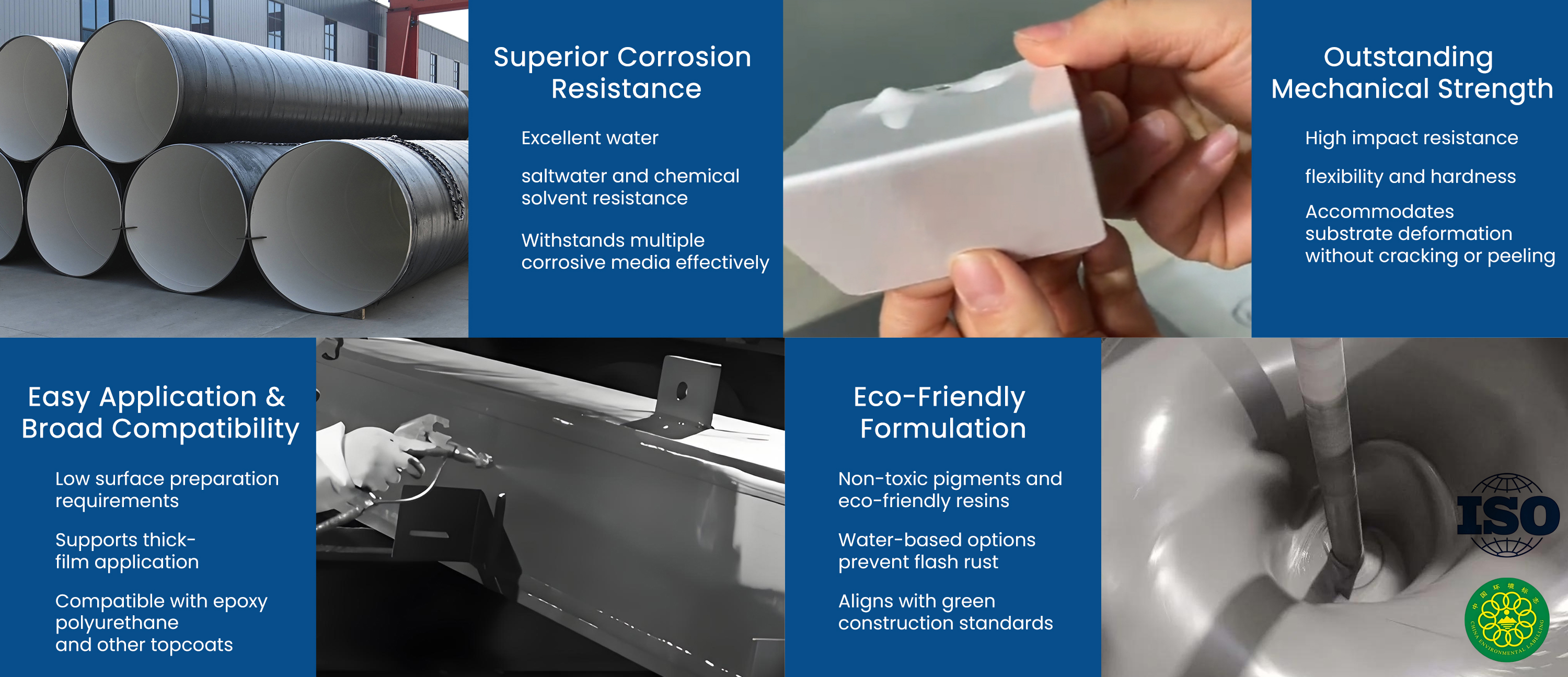 Superior Corrosion Resistance

Excellent water

saltwater and chemical solvent resistance

Withstands multiple corrosive media effectively

Outstanding Mechanical Strength

High impact resistance

flexibility and hardness

Accommodates substrate deformation without cracking or peeling

Easy Application & Broad Compatibility

Low surface preparation requirements

Supports thick-film application

Compatible with epoxy polyurethane and other topcoats

Eco-Friendly Formulation

Non-toxic pigments and eco-friendly resins

Water-based options prevent flash rust

Aligns with green construction standards

ISO

中国环境标志

CHINA ENVIRONMENTAL LABELLING